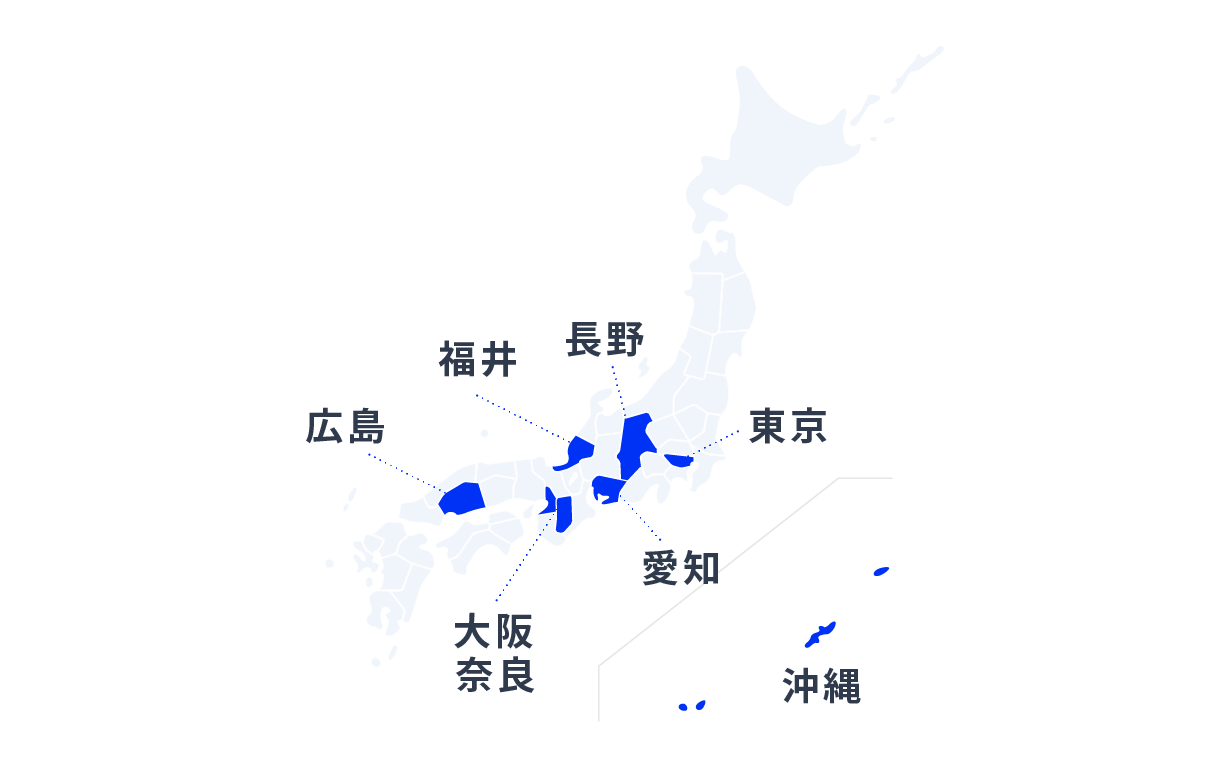 長野

福井

広島

東京

愛知

大阪
奈良

沖縄