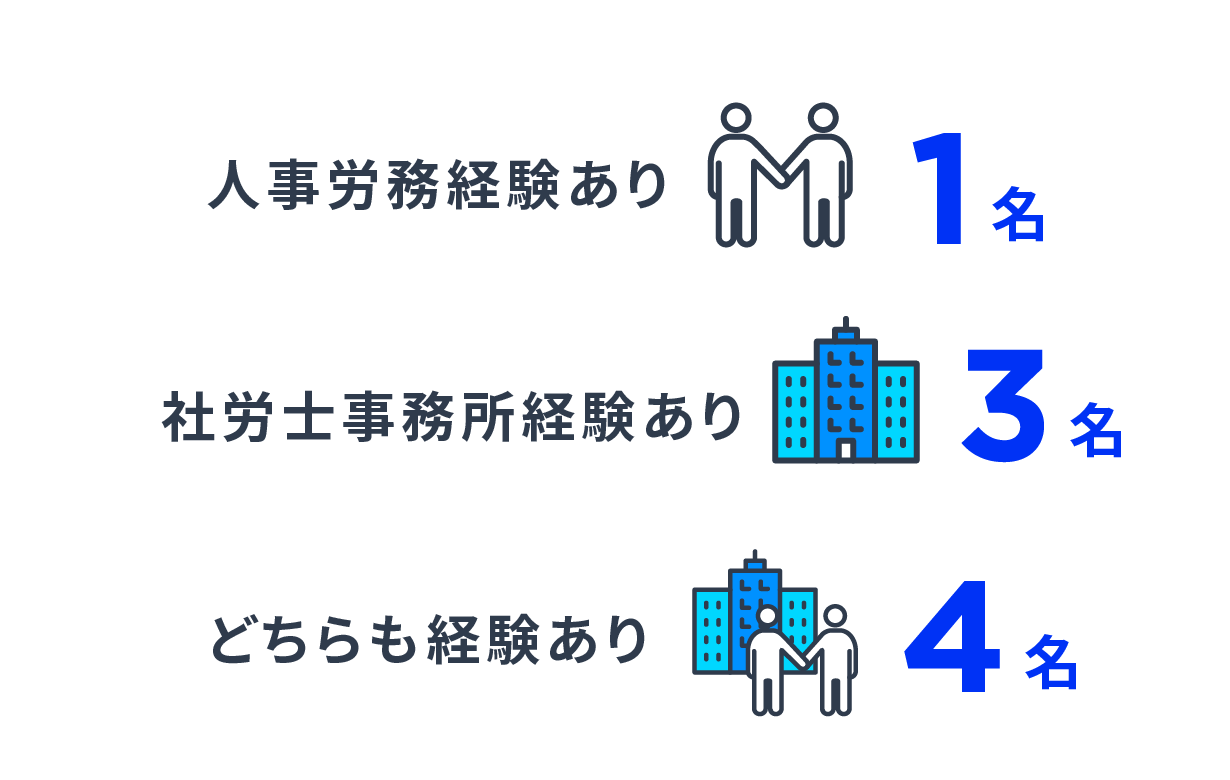 人事労務経験あり 1名

社労士事務所経験あり 3名

どちらも経験あり 4名