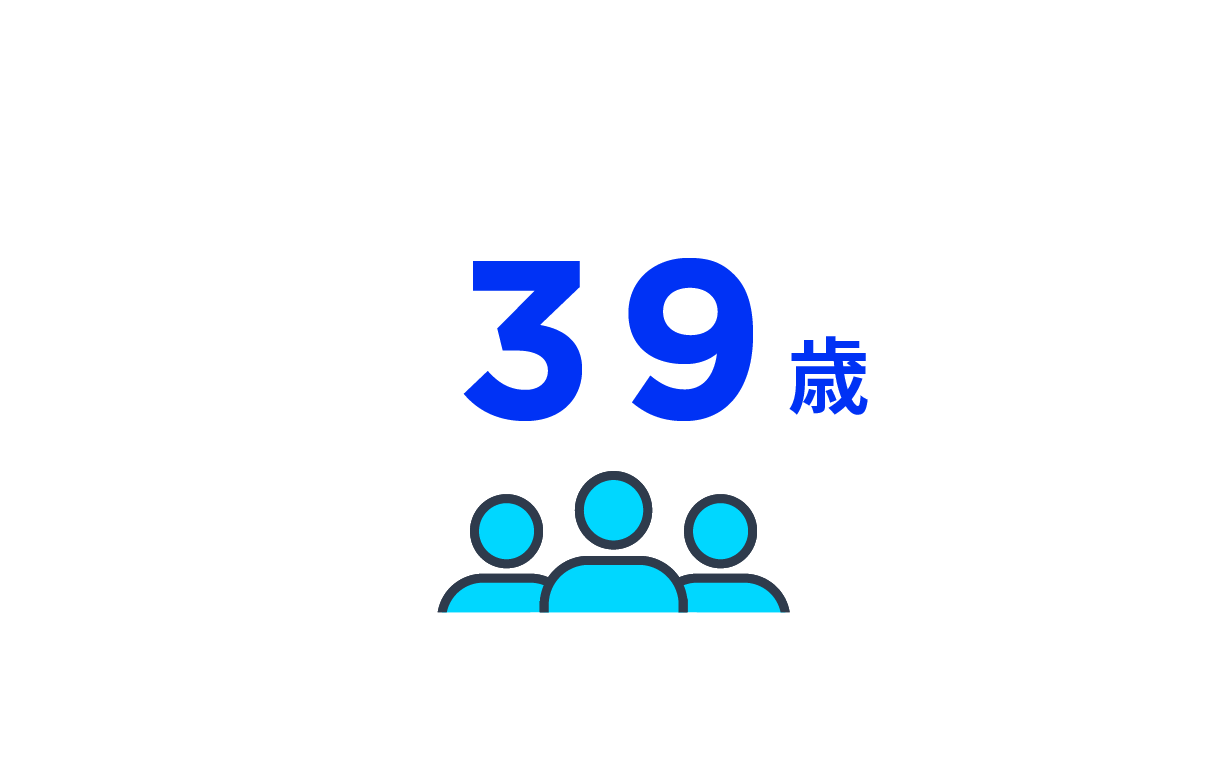 39歳