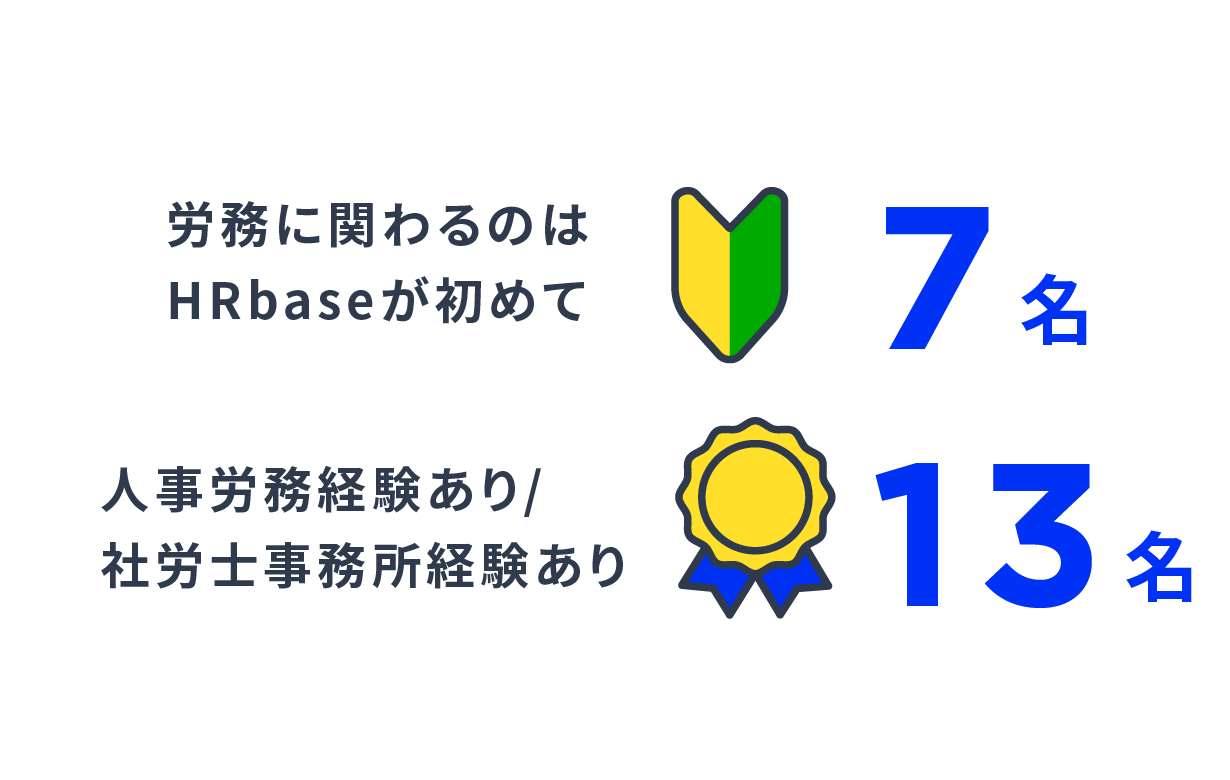 労務に関わるのは
HRbaseが初めて

7名

人事労務経験あり/
社労士事務所経験あり

13名