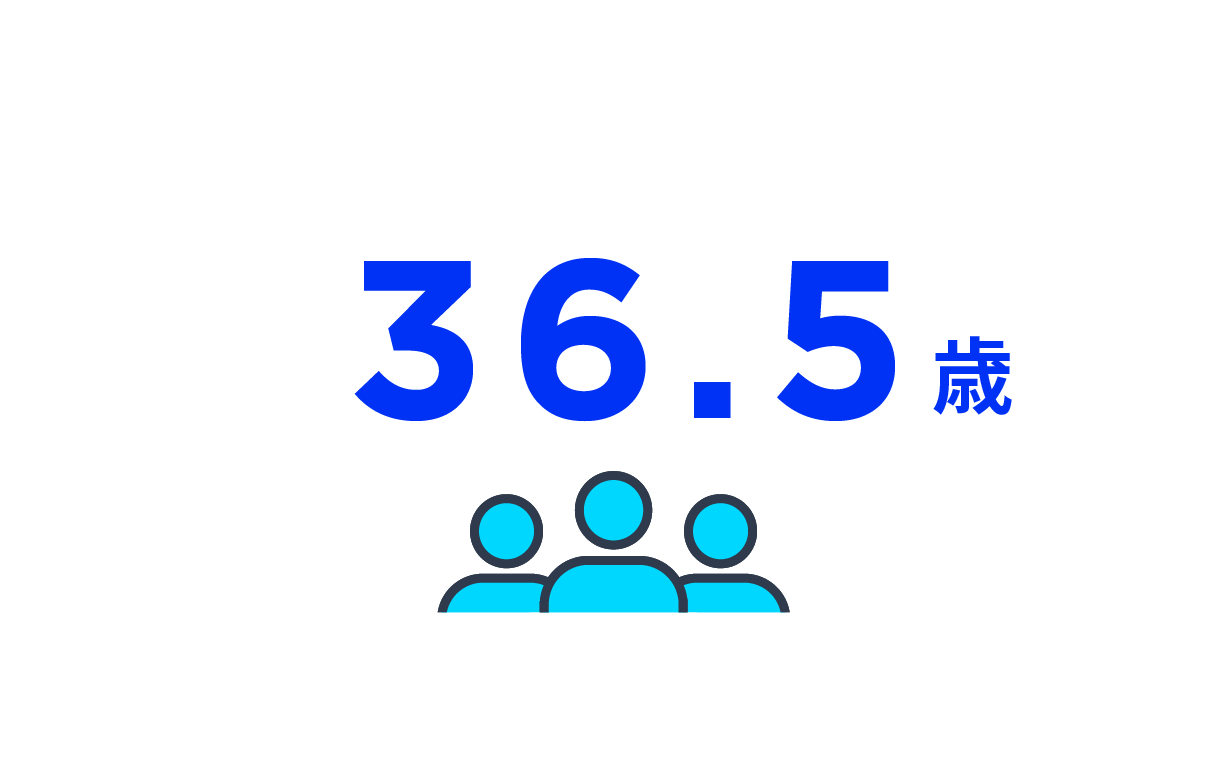 36.5歳