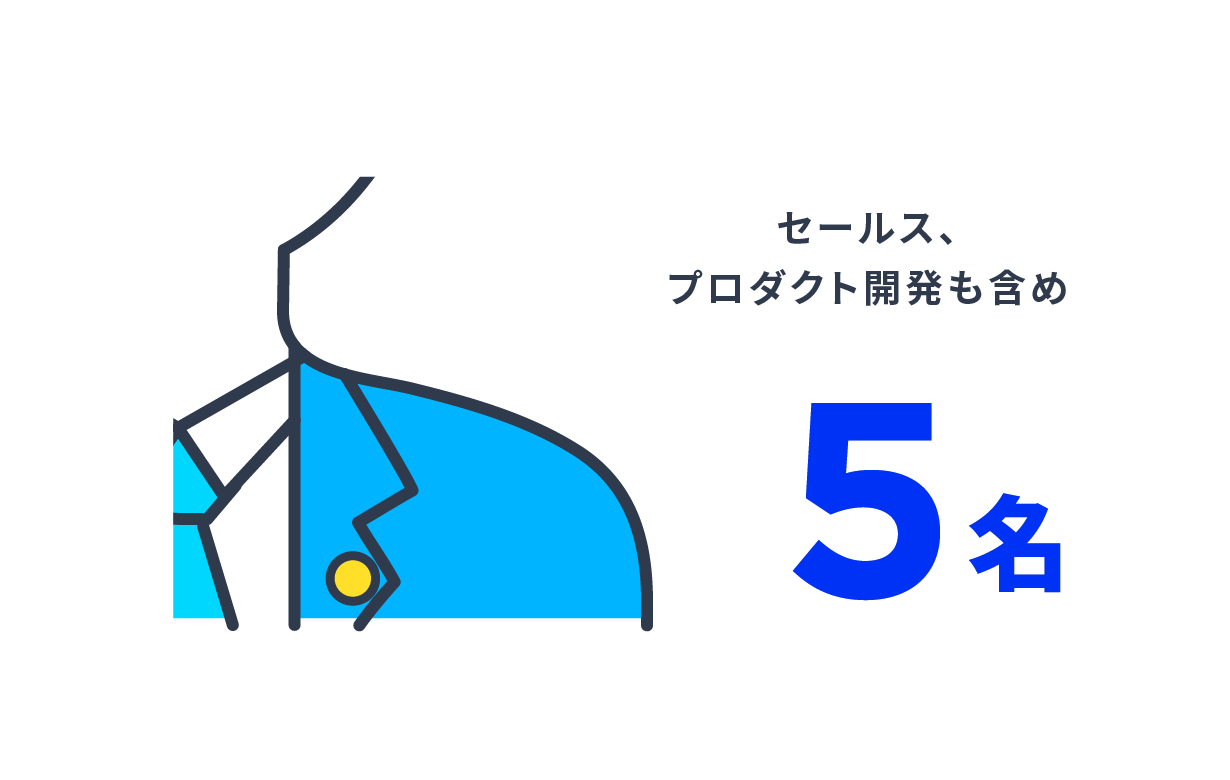 セールス、
プロダクト開発も含め

5名