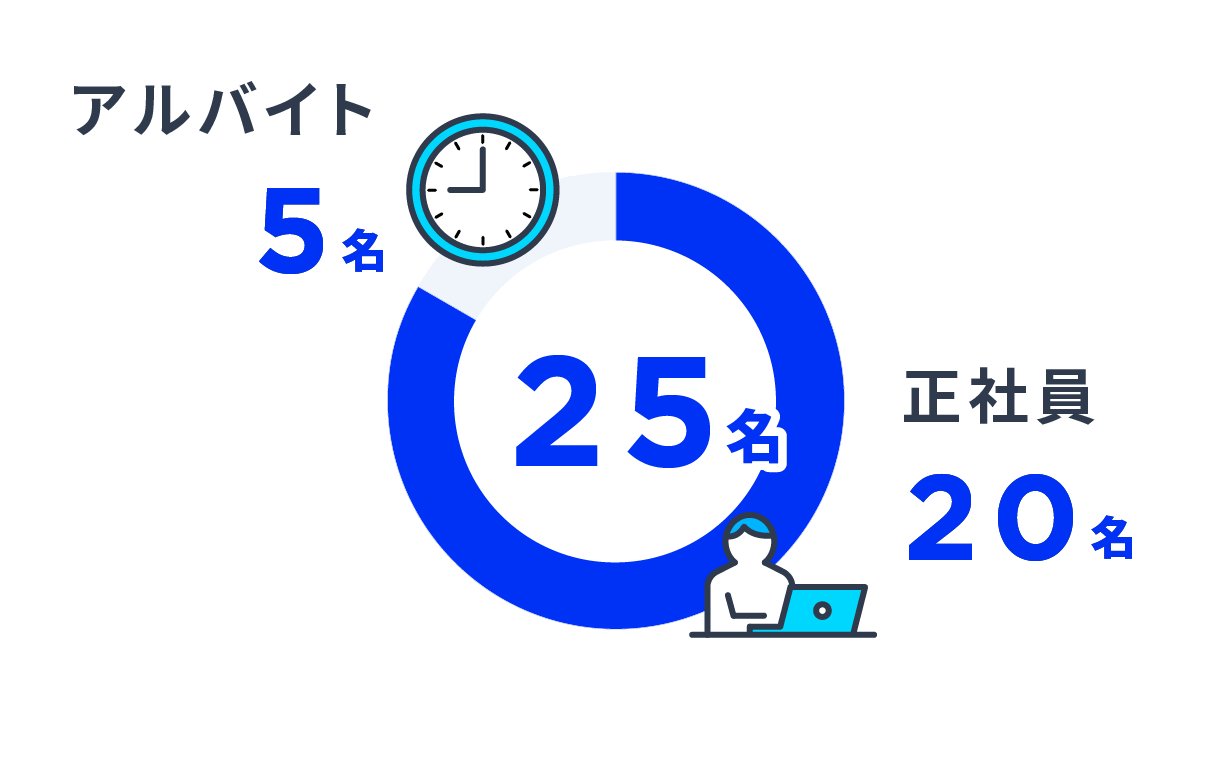 アルバイト
5名

25名

正社員
20名