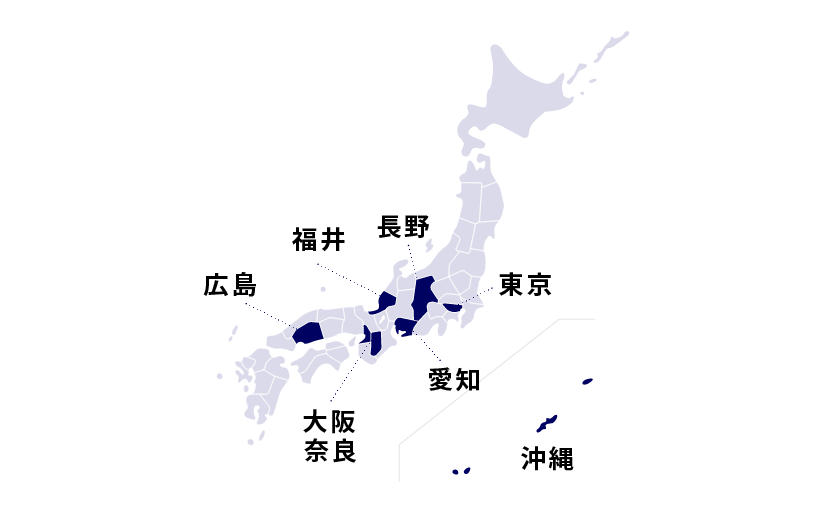 福井

長野

広島

東京

愛知

大阪
奈良

沖縄