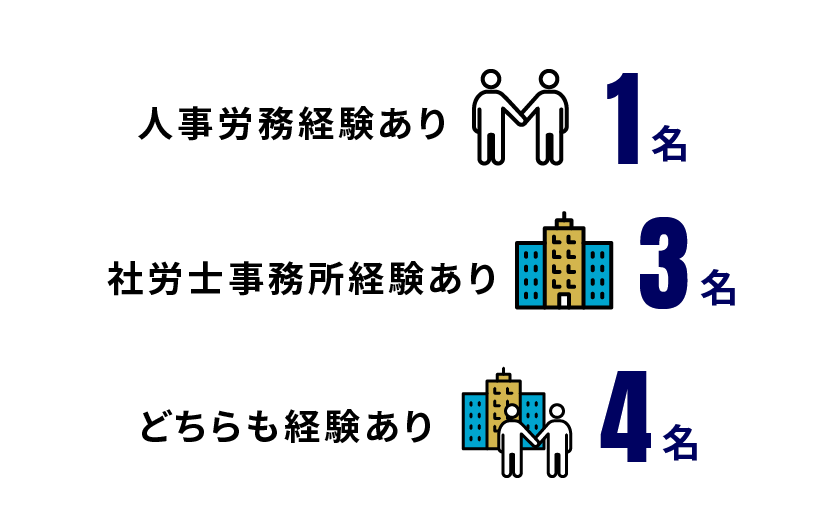 人事労務経験あり 1名

社労士事務所経験あり 3名

どちらも経験あり 4名