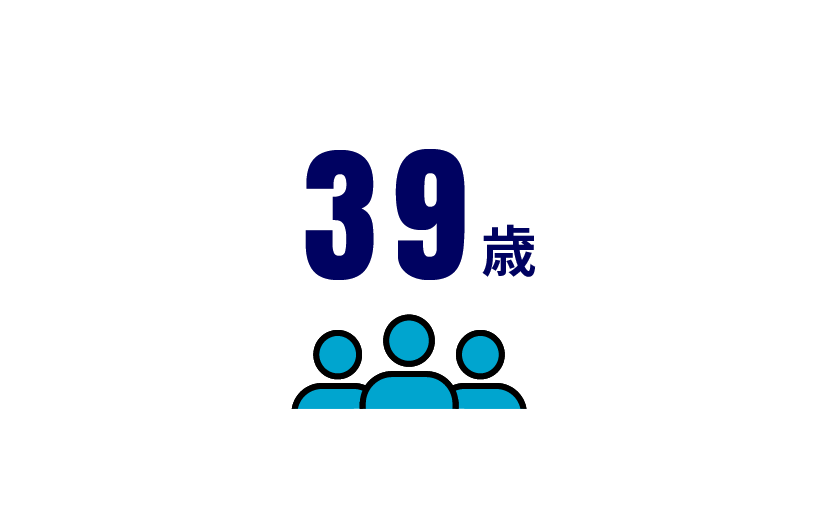 39歳