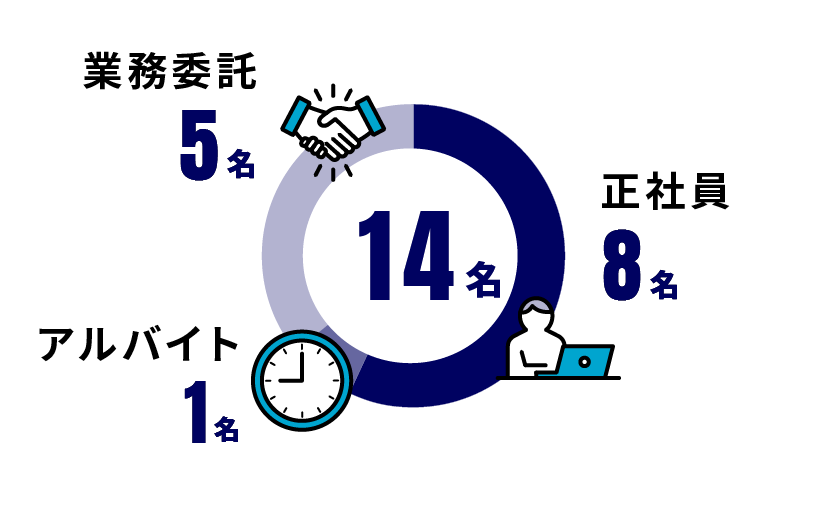 業務委託
5名

14名

正社員
8名

アルバイト
1名