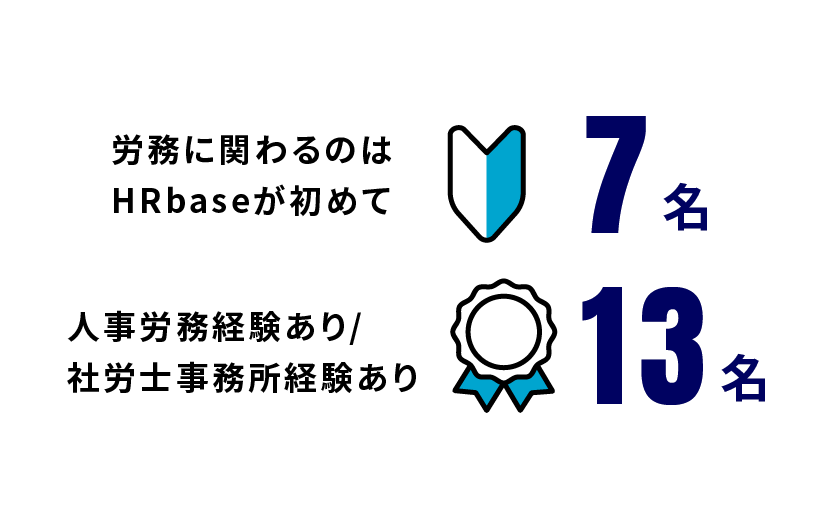 労務に関わるのは
HRbaseが初めて

7名

人事労務経験あり/
社労士事務所経験あり

13名