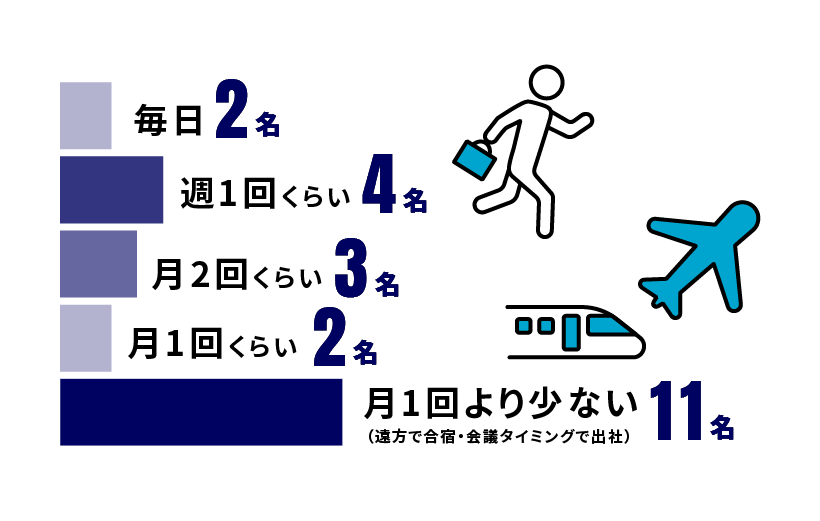 毎日 2名

週1回くらい 4名

月2回くらい 3名

月1回くらい 2名

月1回より少ない 11名
(遠方で合宿・会議タイミングで出社)