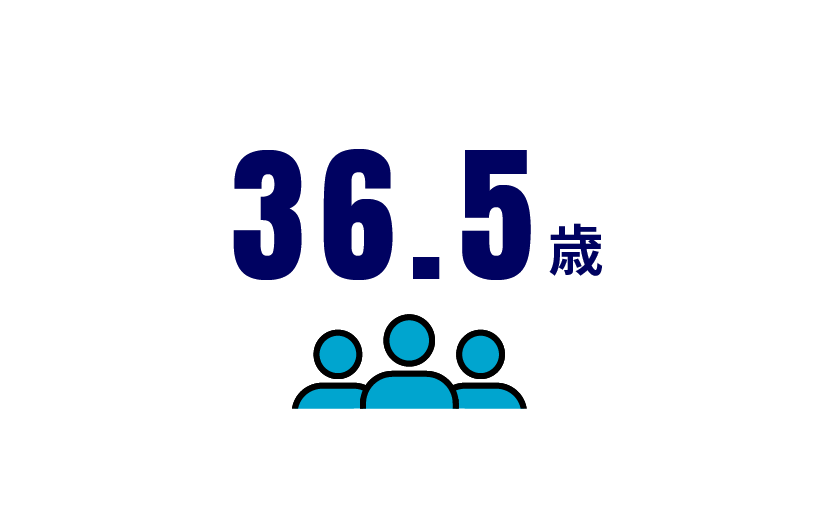 36.5歳