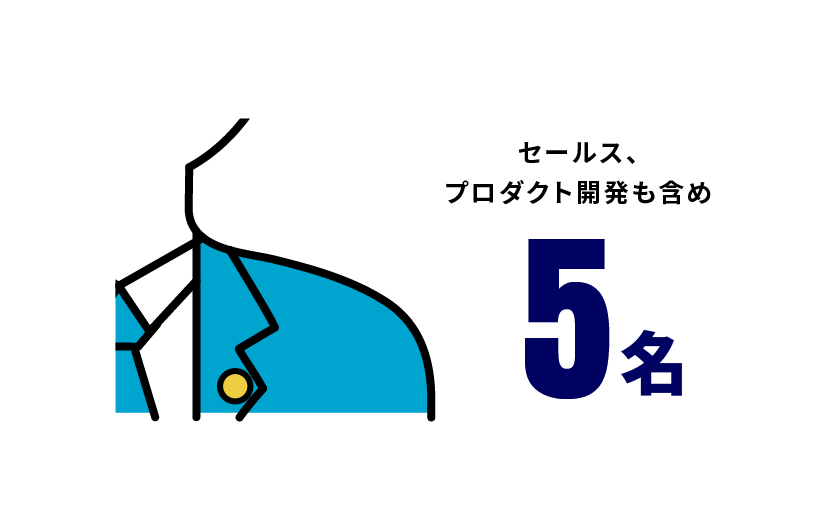 セールス、
プロダクト開発も含め

5名