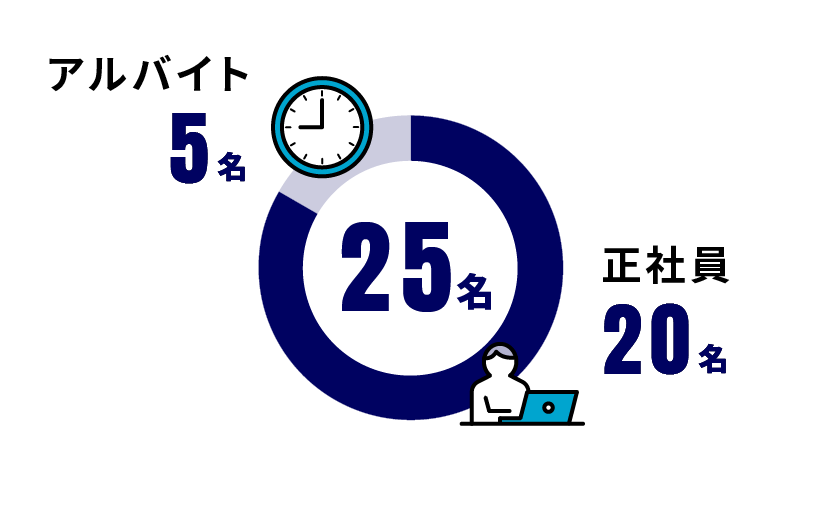 アルバイト
5名

25名

正社員
20名